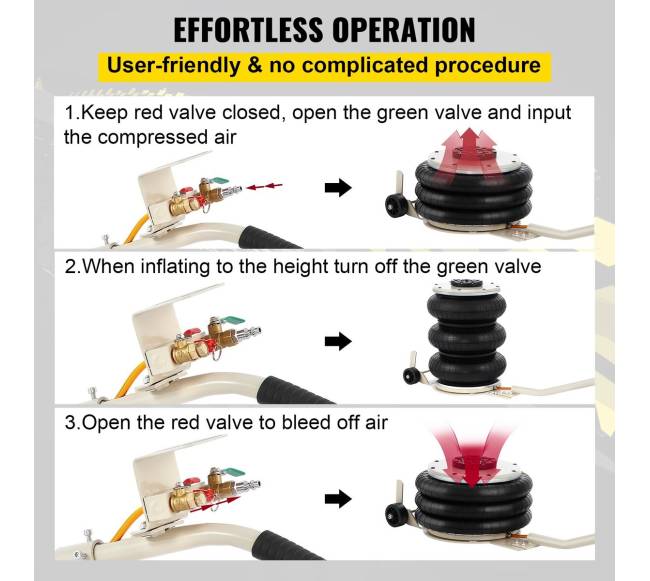 EFFORTLESS OPERATION

User-friendly & no complicated procedure

1.Keep red valve closed, open the green valve and input the compressed air

2.When inflating to the height turn off the green valve

3.Open the red valve to bleed off air