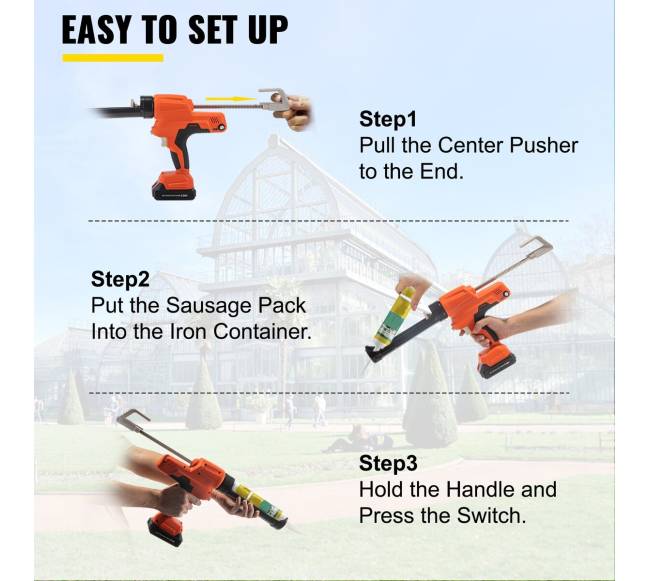 EASY TO SET UP

Step1
Pull the Center Pusher to the End.

Step2
Put the Sausage Pack Into the Iron Container.

Step3
Hold the Handle and Press the Switch.