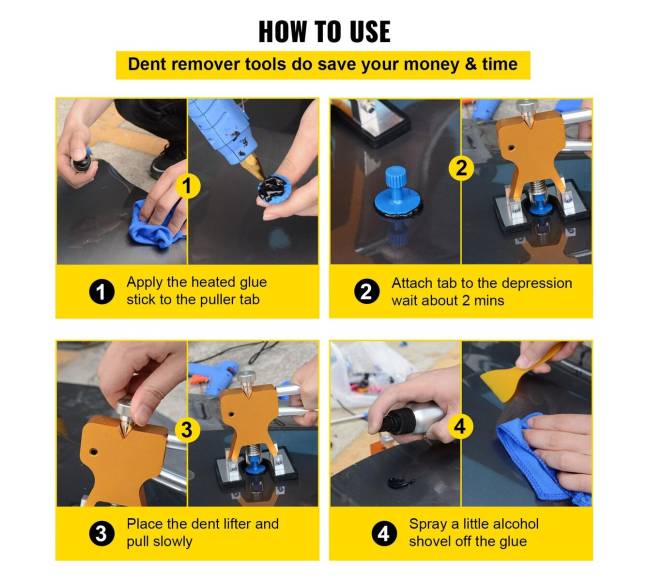 HOW TO USE

Dent remover tools do save your money & time

1

1 Apply the heated glue stick to the puller tab

2

2 Attach tab to the depression wait about 2 mins

3

3 Place the dent lifter and pull slowly

4

4 Spray a little alcohol shovel off the glue