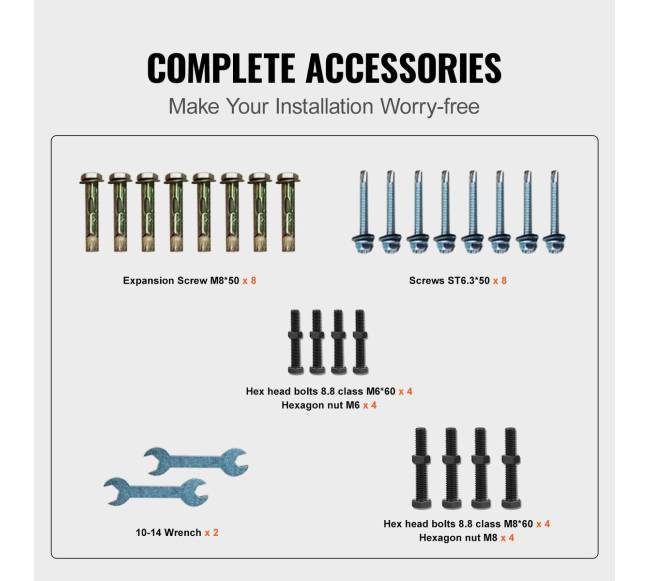 COMPLETE ACCESSORIES
Make Your Installation Worry-free

Expansion Screw M8*50 x 8

Screws ST6.3*50 x 8

Hex head bolts 8.8 class M6*60 x 4
Hexagon nut M6 x 4

10-14 Wrench x 2

Hex head bolts 8.8 class M8*60 x 4
Hexagon nut M8 x 4