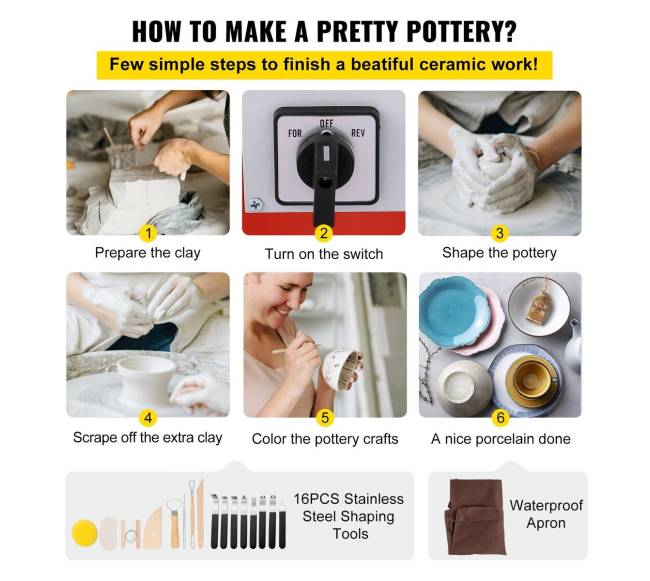 HOW TO MAKE A PRETTY POTTERY?

Few simple steps to finish a beatiful ceramic work!

FOR OFF REV

1
Prepare the clay

2
Turn on the switch

3
Shape the pottery

4
Scrape off the extra clay

5
Color the pottery crafts

6
A nice porcelain done

16PCS Stainless Steel Shaping Tools

Waterproof Apron