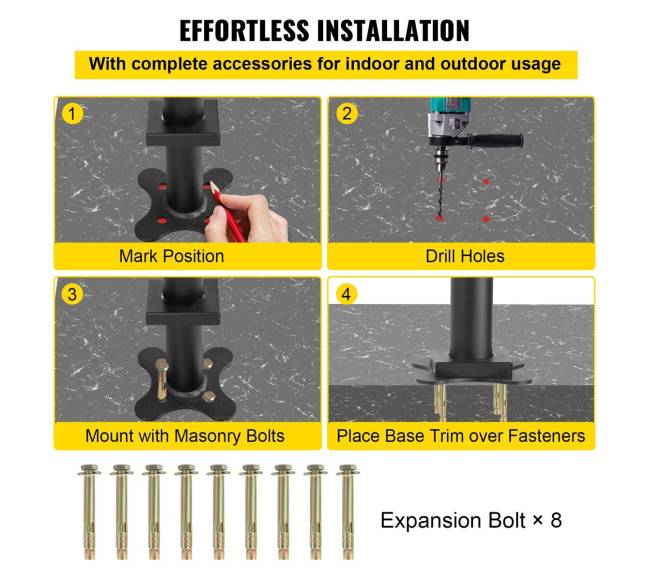 EFFORTLESS INSTALLATION

With complete accessories for indoor and outdoor usage

1

Mark Position

2

Drill Holes

3

Mount with Masonry Bolts

4

Place Base Trim over Fasteners

Expansion Bolt × 8