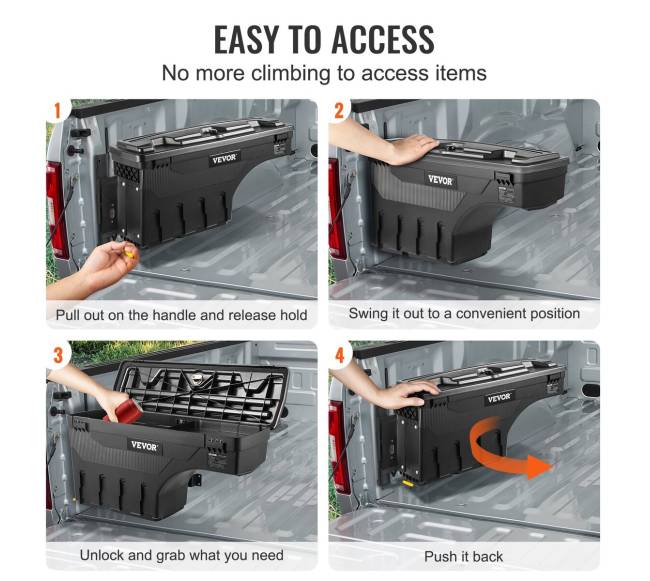 EASY TO ACCESS
No more climbing to access items

1
VEVOR
Pull out on the handle and release hold

2
VEVOR
Swing it out to a convenient position

3
VEVOR
Unlock and grab what you need

4
VEVOR
Push it back