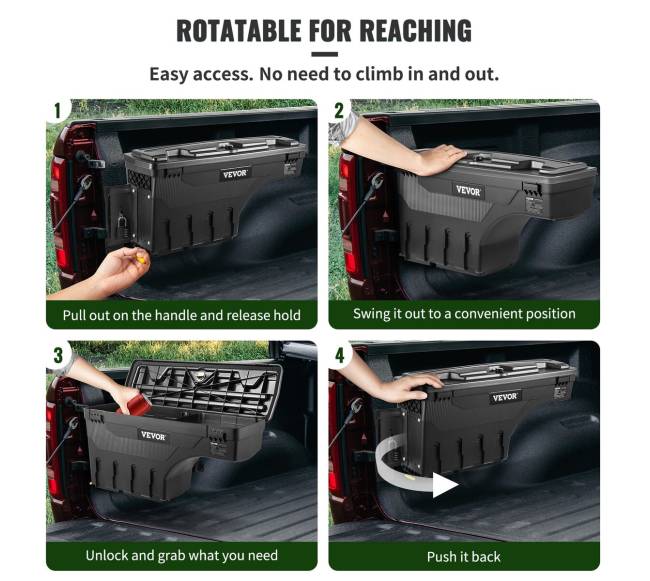 ROTATABLE FOR REACHING

Easy access. No need to climb in and out.

1

VEVOR

Pull out on the handle and release hold

2

VEVOR

Swing it out to a convenient position

3

VEVOR

Unlock and grab what you need

4

VEVOR

Push it back