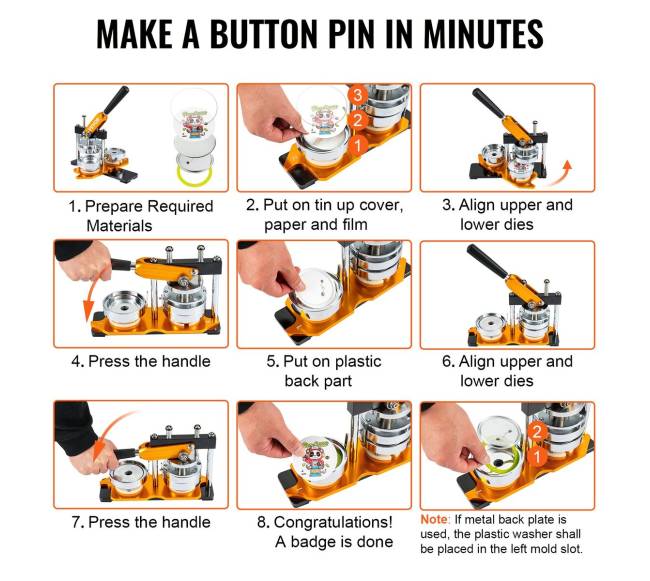 MAKE A BUTTON PIN IN MINUTES

3
2
1

1. Prepare Required Materials

2. Put on tin up cover, paper and film

3. Align upper and lower dies

4. Press the handle

5. Put on plastic back part

6. Align upper and lower dies

2
1

7. Press the handle

8. Congratulations! A badge is done

Note: If metal back plate is used, the plastic washer shall be placed in the left mold slot.