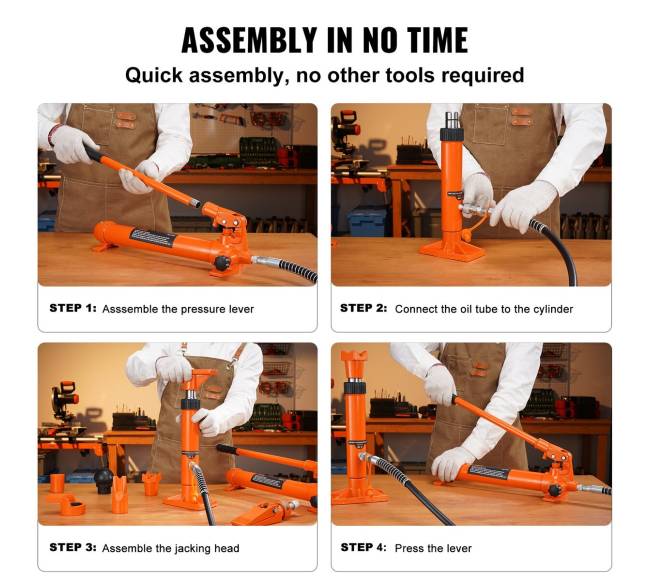 ASSEMBLY IN NO TIME

Quick assembly, no other tools required

STEP 1: Asssemble the pressure lever

STEP 2: Connect the oil tube to the cylinder

STEP 3: Assemble the jacking head

STEP 4: Press the lever