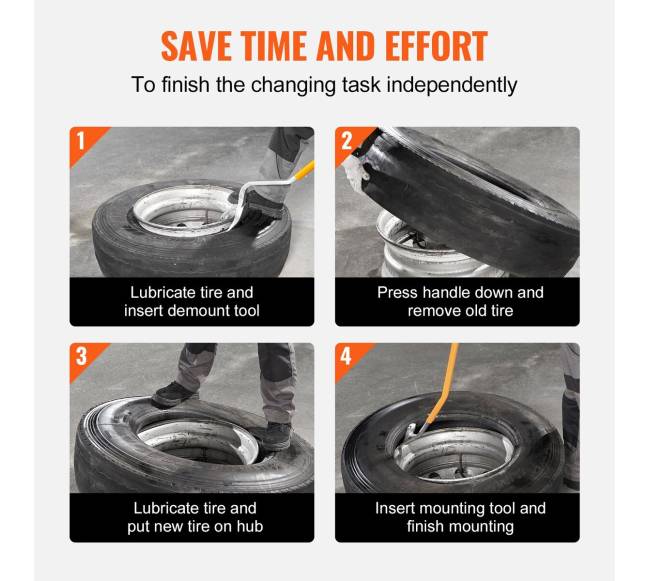 SAVE TIME AND EFFORT

To finish the changing task independently

1

Lubricate tire and insert demount tool

2

Press handle down and remove old tire

3

Lubricate tire and put new tire on hub

4

Insert mounting tool and finish mounting