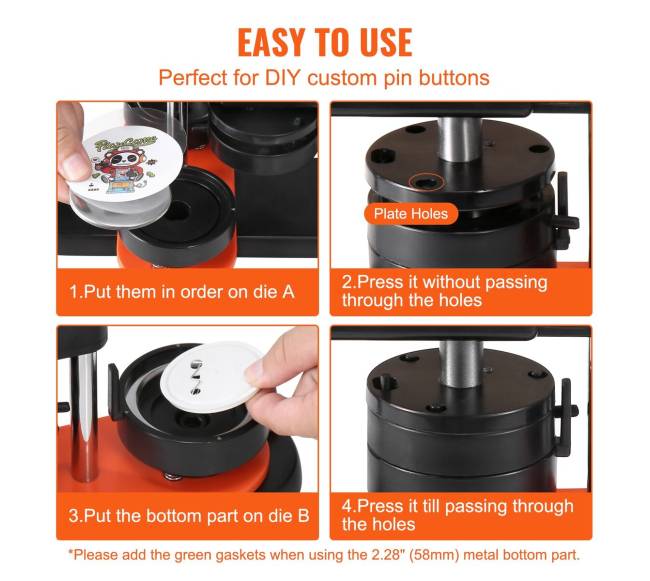 EASY TO USE

Perfect for DIY custom pin buttons

1.Put them in order on die A

Plate Holes

2.Press it without passing through the holes

3.Put the bottom part on die B

4.Press it till passing through the holes

*Please add the green gaskets when using the 2.28" (58mm) metal bottom part.