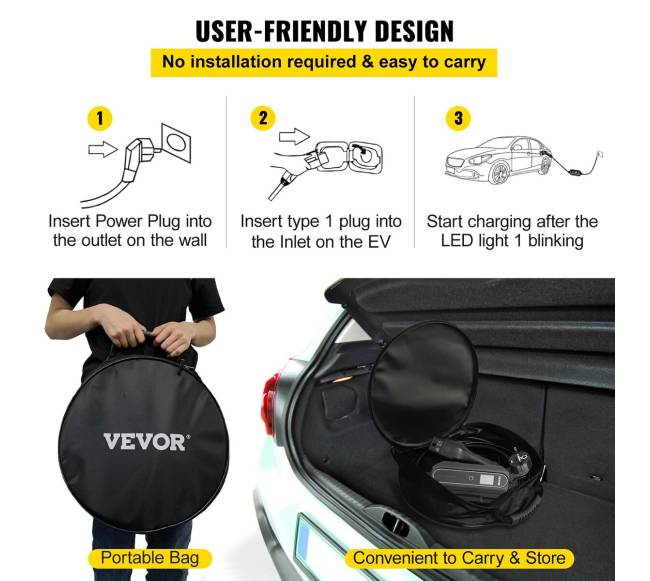 USER-FRIENDLY DESIGN

No installation required & easy to carry

1

Insert Power Plug into the outlet on the wall

2

Insert type 1 plug into the Inlet on the EV

3

Start charging after the LED light 1 blinking

VEVOR®

Portable Bag

Convenient to Carry & Store