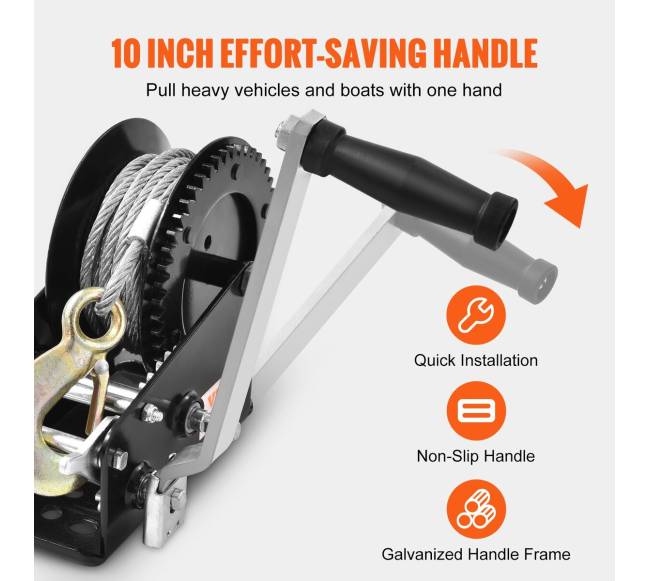 10 INCH EFFORT-SAVING HANDLE

Pull heavy vehicles and boats with one hand

Quick Installation

Non-Slip Handle

Galvanized Handle Frame