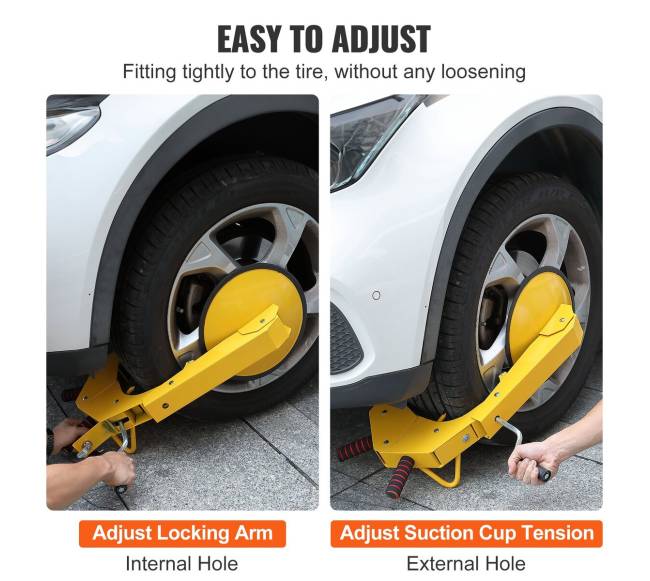 EASY TO ADJUST

Fitting tightly to the tire, without any loosening

Adjust Locking Arm

Internal Hole

Adjust Suction Cup Tension

External Hole