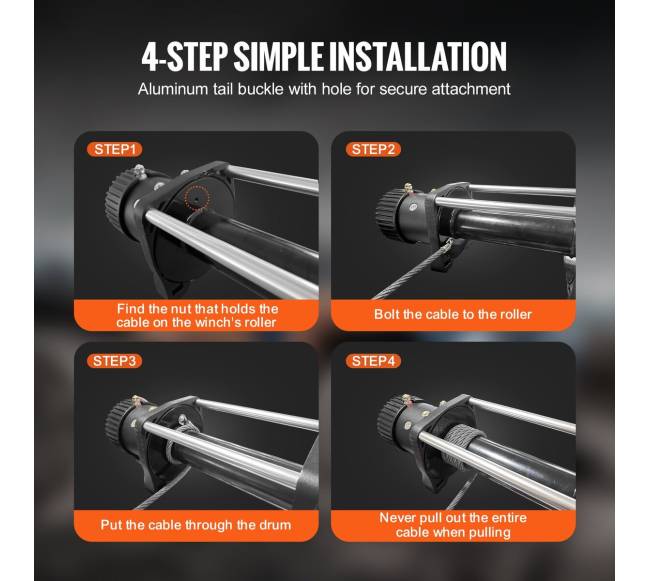 4-STEP SIMPLE INSTALLATION
Aluminum tail buckle with hole for secure attachment

STEP1
Find the nut that holds the cable on the winch's roller

STEP2
Bolt the cable to the roller

STEP3
Put the cable through the drum

STEP4
Never pull out the entire cable when pulling