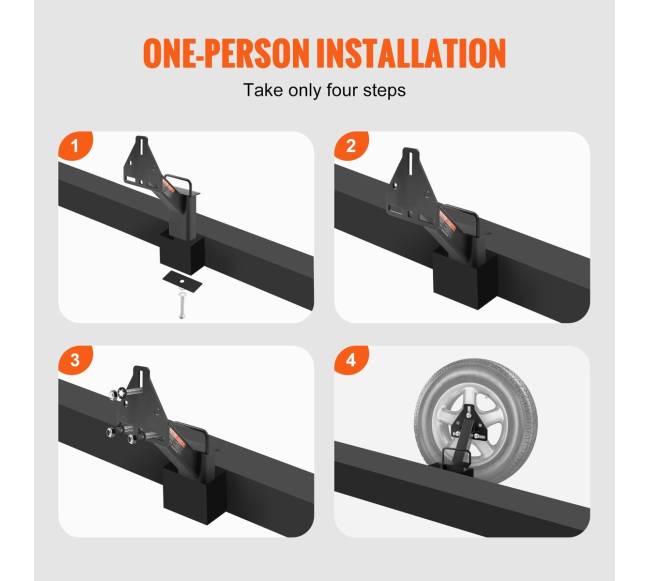 ONE-PERSON INSTALLATION
Take only four steps

1

2

3

4