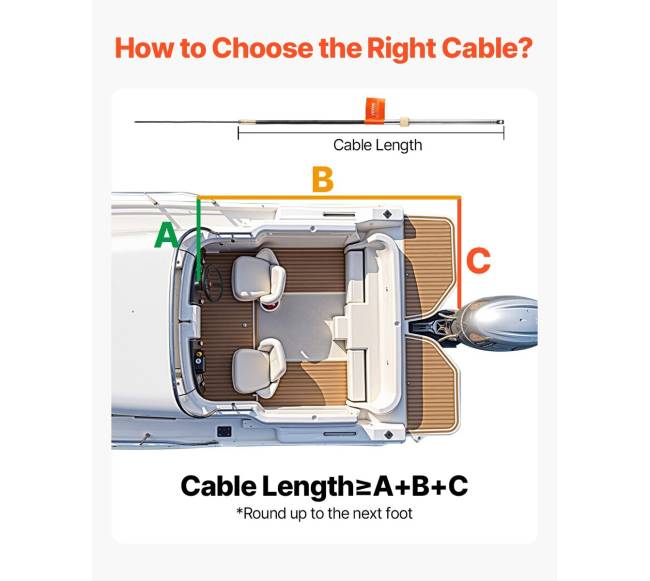 How to Choose the Right Cable?

Cable Length

B

A

C

Cable Length≥A+B+C

*Round up to the next foot