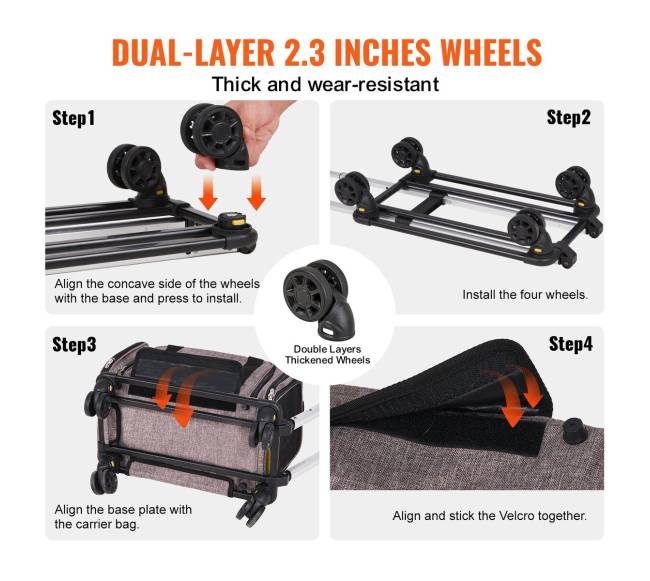 DUAL-LAYER 2.3 INCHES WHEELS
Thick and wear-resistant

Step1

Align the concave side of the wheels with the base and press to install.

Step2

Install the four wheels.

Double Layers
Thickened Wheels

Step3

Align the base plate with the carrier bag.

Step4

Align and stick the Velcro together.