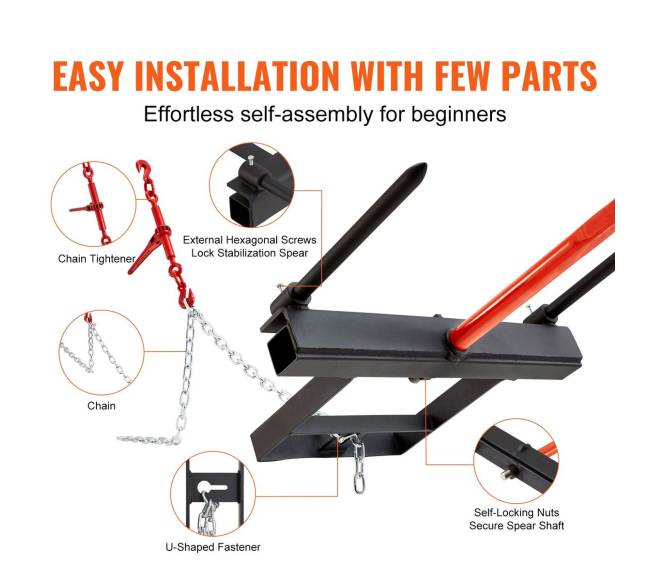 EASY INSTALLATION WITH FEW PARTS

Effortless self-assembly for beginners

Chain Tightener

External Hexagonal Screws Lock Stabilization Spear

Chain

U-Shaped Fastener

Self-Locking Nuts Secure Spear Shaft