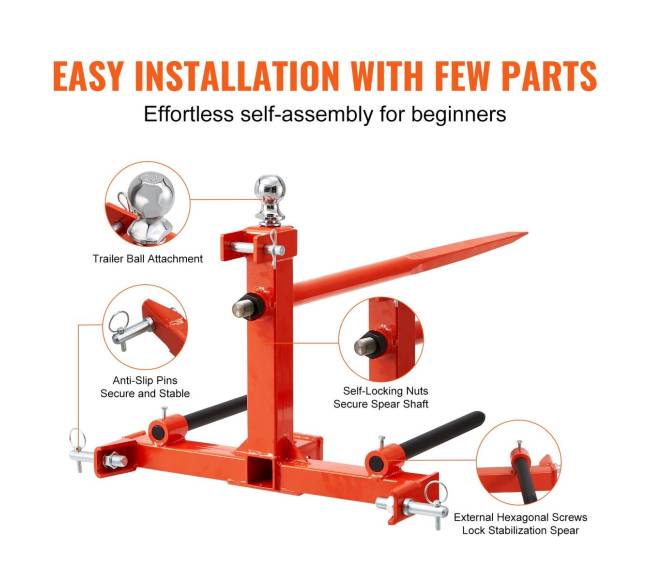 EASY INSTALLATION WITH FEW PARTS

Effortless self-assembly for beginners

Trailer Ball Attachment

Anti-Slip Pins
Secure and Stable

Self-Locking Nuts
Secure Spear Shaft

External Hexagonal Screws
Lock Stabilization Spear