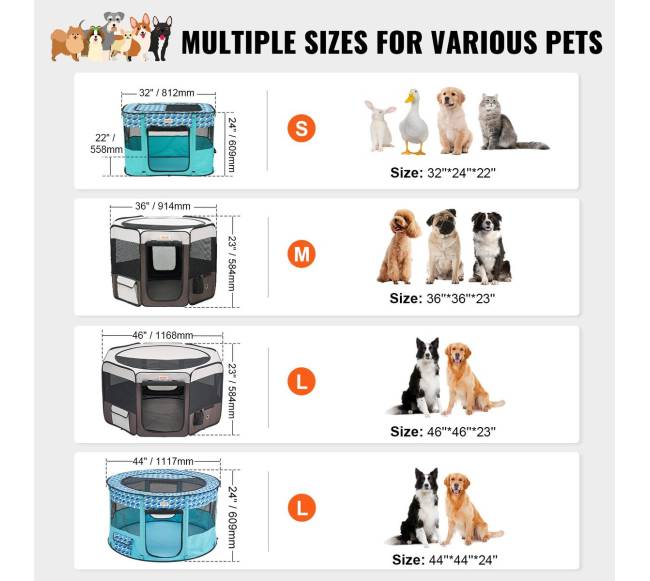 MULTIPLE SIZES FOR VARIOUS PETS

32" / 812mm
22" / 558mm
24" / 609mm
S
Size: 32"*24"*22"

36" / 914mm
23" / 584mm
M
Size: 36"*36"*23"

46" / 1168mm
23" / 584mm
L
Size: 46"*46"*23"

44" / 1117mm
24" / 609mm
L
Size: 44"*44"*24"