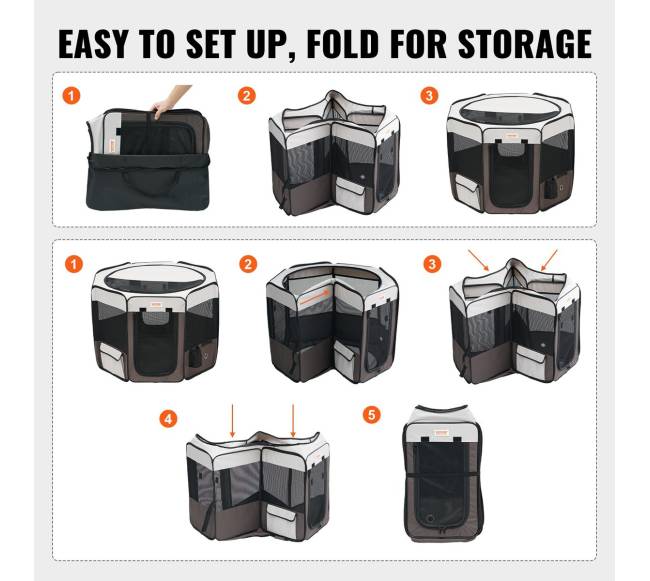 EASY TO SET UP, FOLD FOR STORAGE

1

2

3

1

2

3

4

5