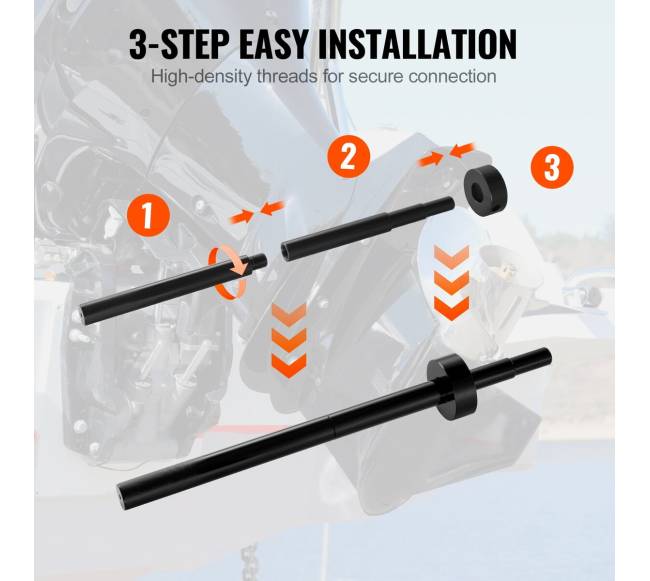 3-STEP EASY INSTALLATION
High-density threads for secure connection

1

2

3