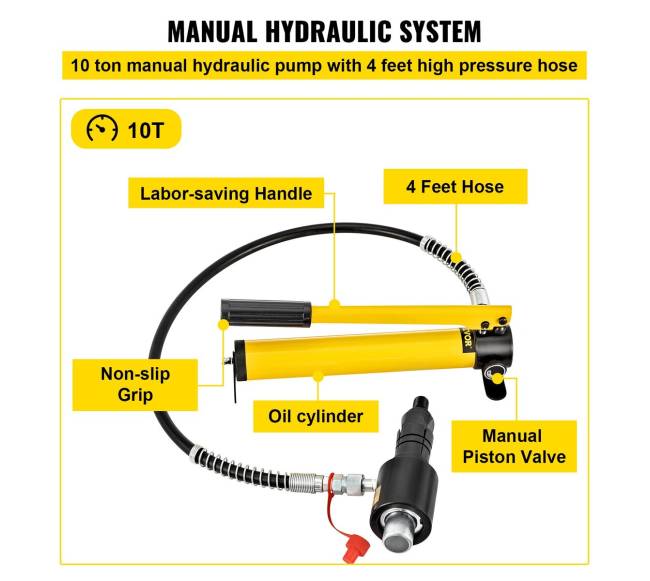 MANUAL HYDRAULIC SYSTEM

10 ton manual hydraulic pump with 4 feet high pressure hose

10T

Labor-saving Handle

4 Feet Hose

Non-slip Grip

Oil cylinder

Manual Piston Valve

VOR