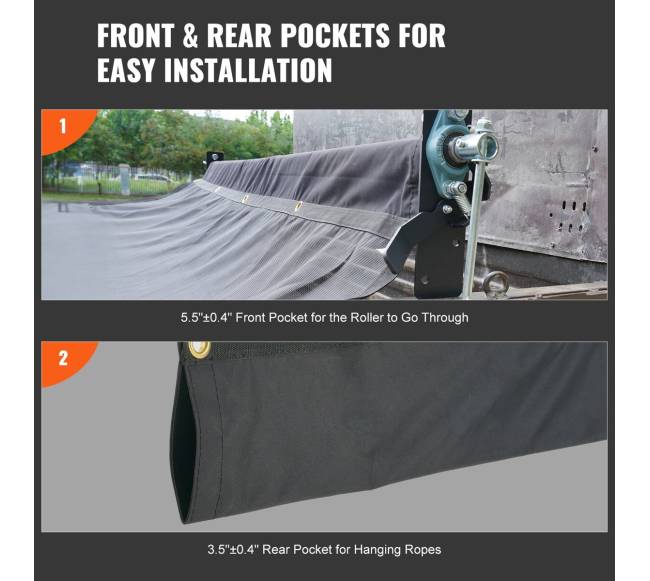 FRONT & REAR POCKETS FOR EASY INSTALLATION

1

5.5"±0.4" Front Pocket for the Roller to Go Through

2

3.5"±0.4" Rear Pocket for Hanging Ropes