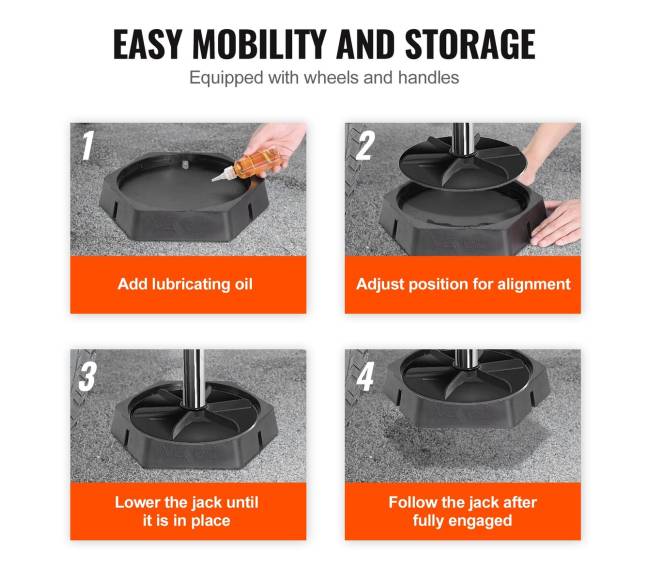 EASY MOBILITY AND STORAGE

Equipped with wheels and handles

1

Add lubricating oil

2

Adjust position for alignment

3

Lower the jack until it is in place

4

Follow the jack after fully engaged