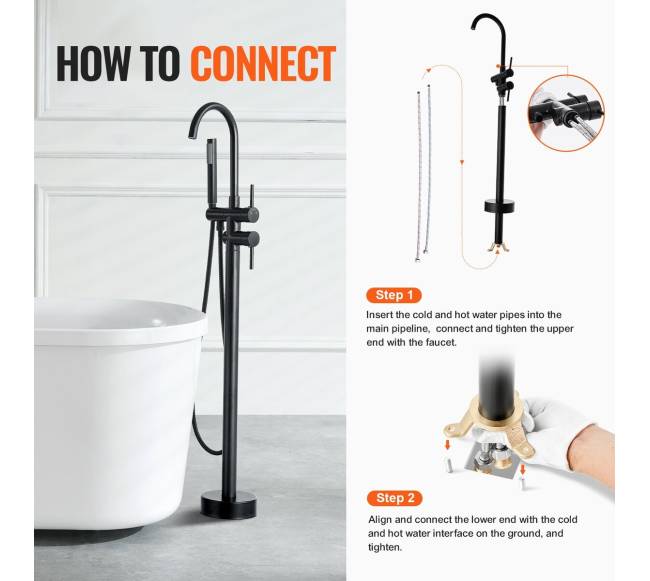 HOW TO CONNECT

Step 1

Insert the cold and hot water pipes into the main pipeline, connect and tighten the upper end with the faucet.

Step 2

Align and connect the lower end with the cold and hot water interface on the ground, and tighten.