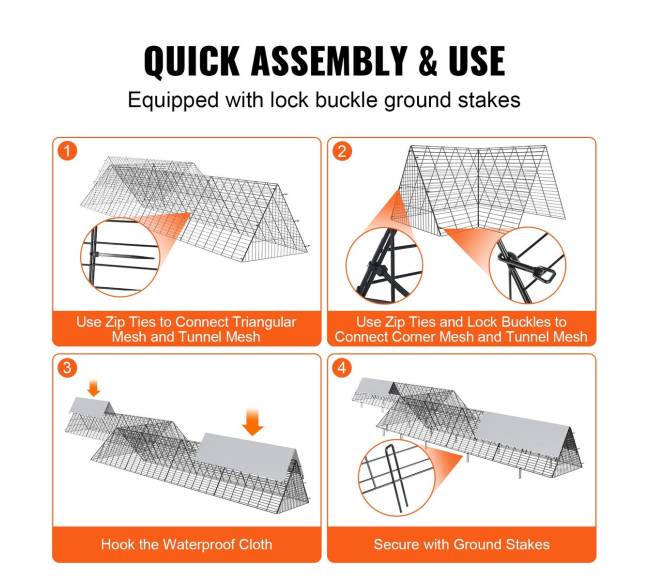 QUICK ASSEMBLY & USE

Equipped with lock buckle ground stakes

1

Use Zip Ties to Connect Triangular Mesh and Tunnel Mesh

2

Use Zip Ties and Lock Buckles to Connect Corner Mesh and Tunnel Mesh

3

Hook the Waterproof Cloth

4

Secure with Ground Stakes