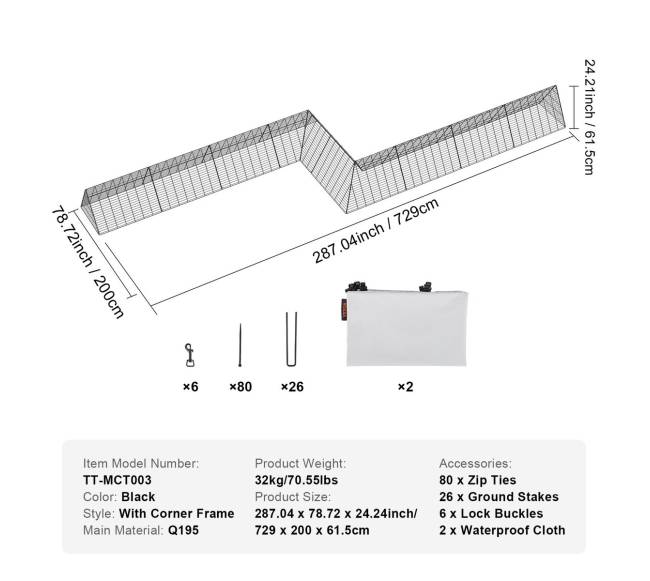 24.21inch / 61.5cm

78.72inch / 200cm

287.04inch / 729cm

×6 ×80 ×26 ×2

Item Model Number:
TT-MCT003
Color: Black
Style: With Corner Frame
Main Material: Q195

Product Weight:
32kg/70.55lbs
Product Size:
287.04 x 78.72 x 24.24inch/
729 x 200 x 61.5cm

Accessories:
80 x Zip Ties
26 x Ground Stakes
6 x Lock Buckles
2 x Waterproof Cloth