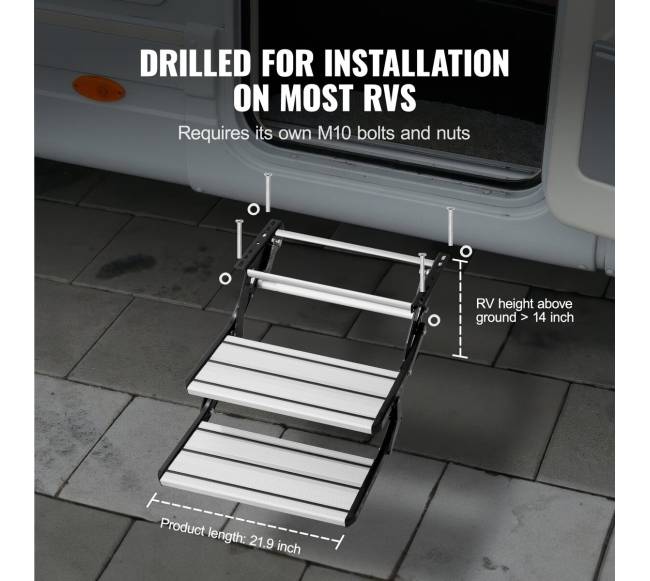 DRILLED FOR INSTALLATION ON MOST RVS

Requires its own M10 bolts and nuts

RV height above ground > 14 inch

Product length: 21.9 inch