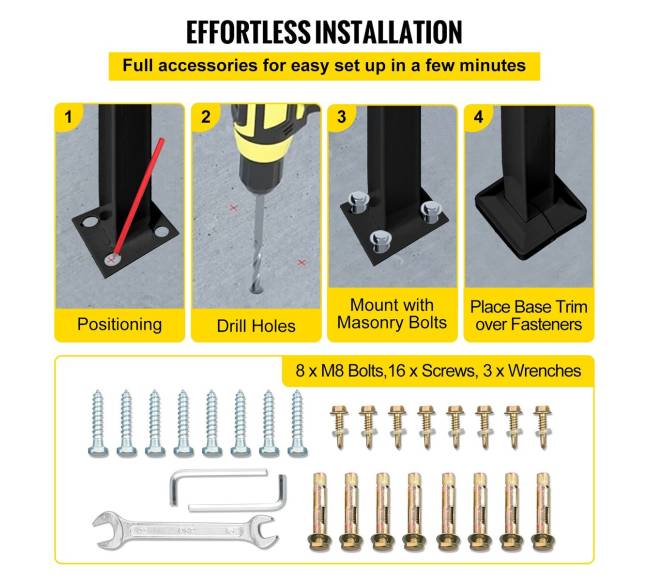 EFFORTLESS INSTALLATION

Full accessories for easy set up in a few minutes

1

Positioning

2

Drill Holes

3

Mount with Masonry Bolts

4

Place Base Trim over Fasteners

8 x M8 Bolts,16 x Screws, 3 x Wrenches