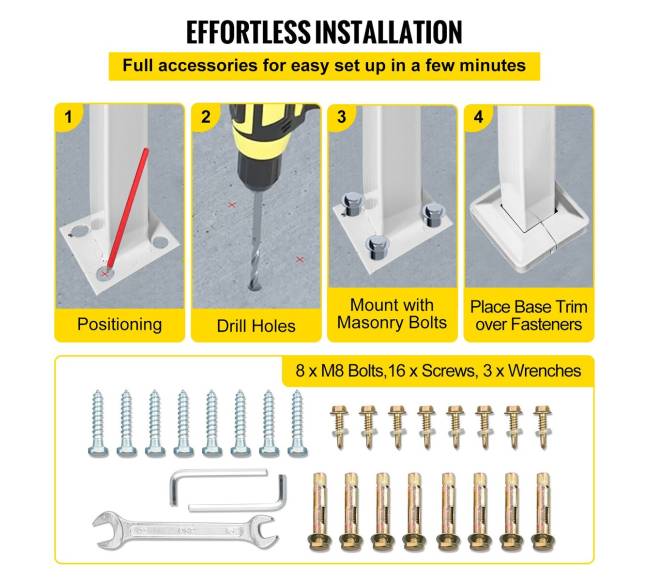 EFFORTLESS INSTALLATION

Full accessories for easy set up in a few minutes

1
Positioning

2
Drill Holes

3
Mount with Masonry Bolts

4
Place Base Trim over Fasteners

8 x M8 Bolts,16 x Screws, 3 x Wrenches