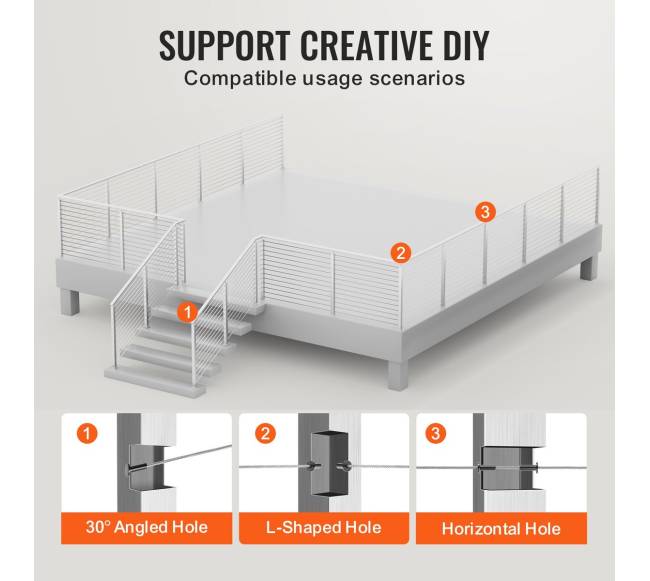 SUPPORT CREATIVE DIY
Compatible usage scenarios

3
2
1

1
30° Angled Hole

2
L-Shaped Hole

3
Horizontal Hole