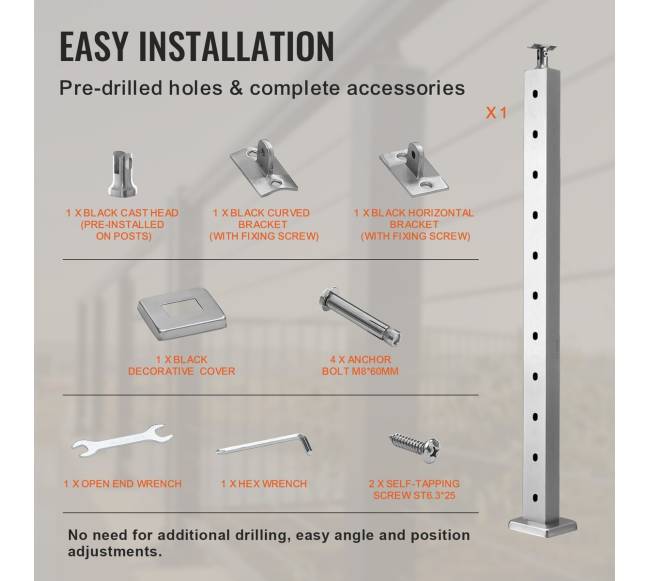 EASY INSTALLATION

Pre-drilled holes & complete accessories

X 1

1 X BLACK CAST HEAD (PRE-INSTALLED ON POSTS)

1 X BLACK CURVED BRACKET (WITH FIXING SCREW)

1 X BLACK HORIZONTAL BRACKET (WITH FIXING SCREW)

1 X BLACK DECORATIVE COVER

4 X ANCHOR BOLT M8*60MM

1 X OPEN END WRENCH

1 X HEX WRENCH

2 X SELF-TAPPING SCREW ST6.3*25

No need for additional drilling, easy angle and position adjustments.