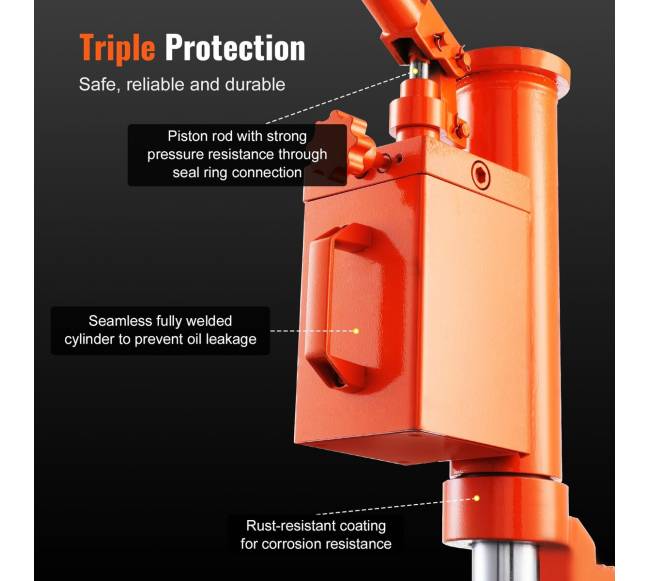 Triple Protection
Safe, reliable and durable

Piston rod with strong pressure resistance through seal ring connection

Seamless fully welded cylinder to prevent oil leakage

Rust-resistant coating for corrosion resistance