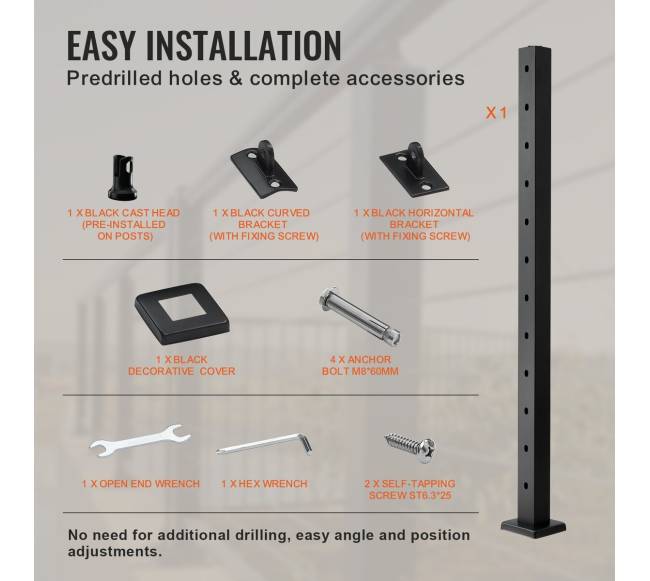 EASY INSTALLATION
Predrilled holes & complete accessories

X 1

1 X BLACK CAST HEAD (PRE-INSTALLED ON POSTS)

1 X BLACK CURVED BRACKET (WITH FIXING SCREW)

1 X BLACK HORIZONTAL BRACKET (WITH FIXING SCREW)

1 X BLACK DECORATIVE COVER

4 X ANCHOR BOLT M8*60MM

1 X OPEN END WRENCH

1 X HEX WRENCH

2 X SELF-TAPPING SCREW ST6.3*25

No need for additional drilling, easy angle and position adjustments.