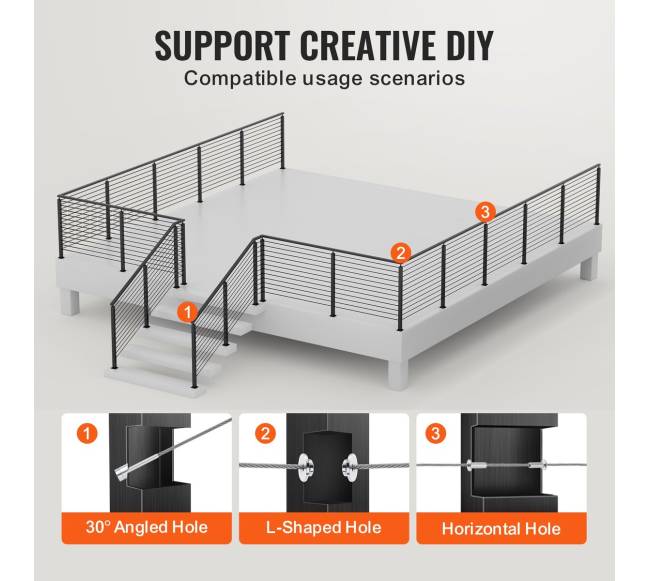 SUPPORT CREATIVE DIY
Compatible usage scenarios

3
2
1

1
30° Angled Hole

2
L-Shaped Hole

3
Horizontal Hole