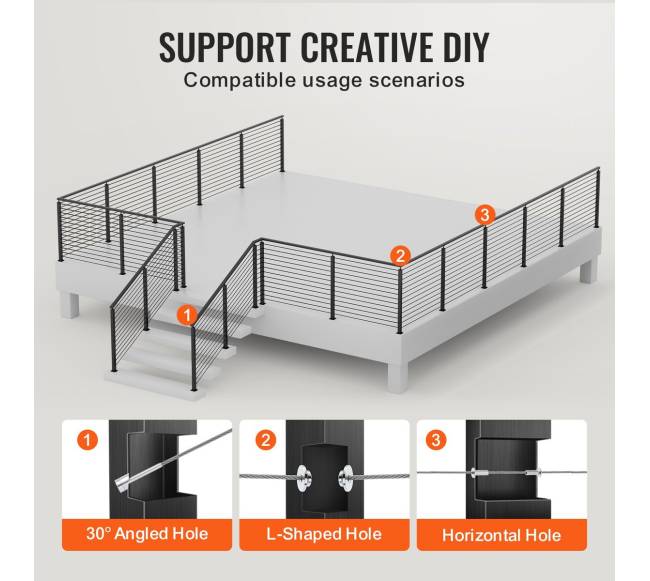 SUPPORT CREATIVE DIY
Compatible usage scenarios

3

2

1

1
30° Angled Hole

2
L-Shaped Hole

3
Horizontal Hole