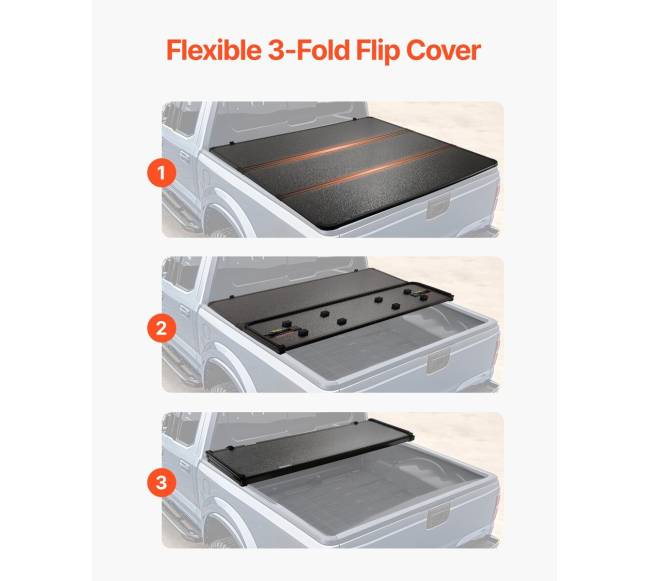 Flexible 3-Fold Flip Cover

1

2

3