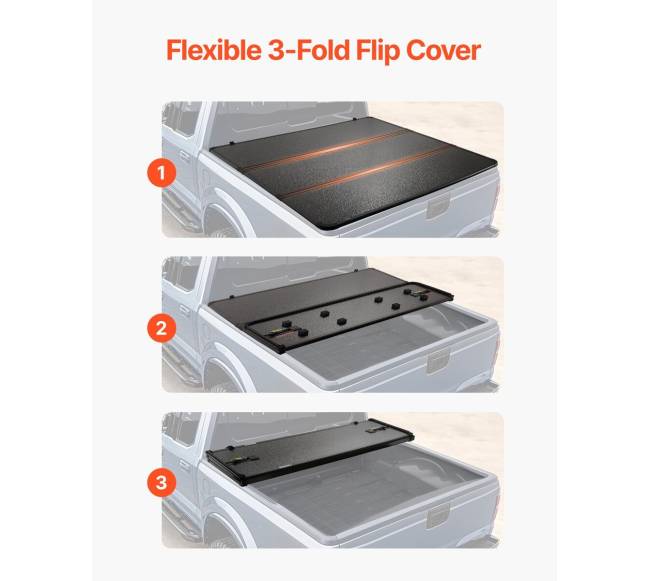 Flexible 3-Fold Flip Cover

1

2

3