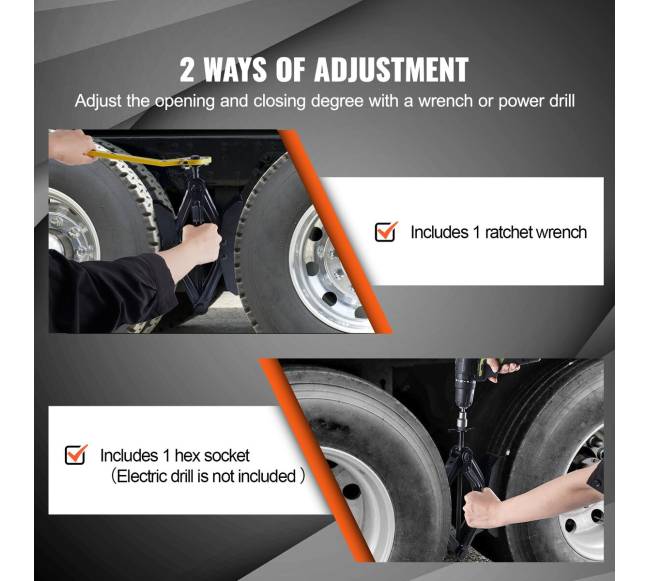 2 WAYS OF ADJUSTMENT
Adjust the opening and closing degree with a wrench or power drill

Includes 1 ratchet wrench

Includes 1 hex socket
（Electric drill is not included ）