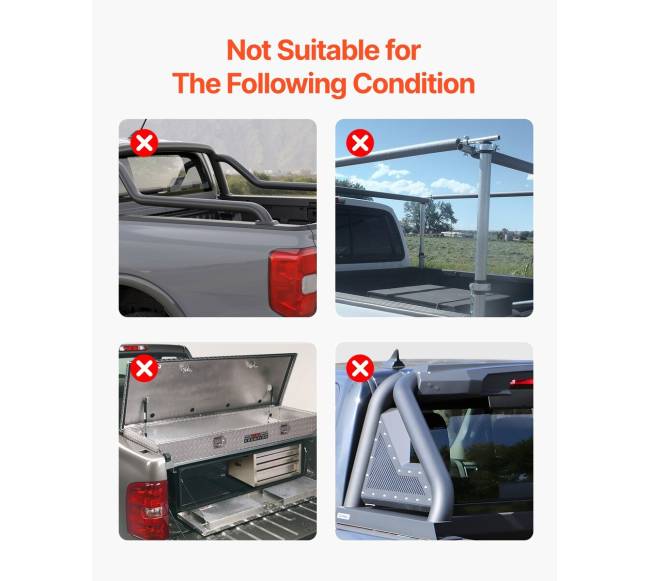 Not Suitable for
The Following Condition