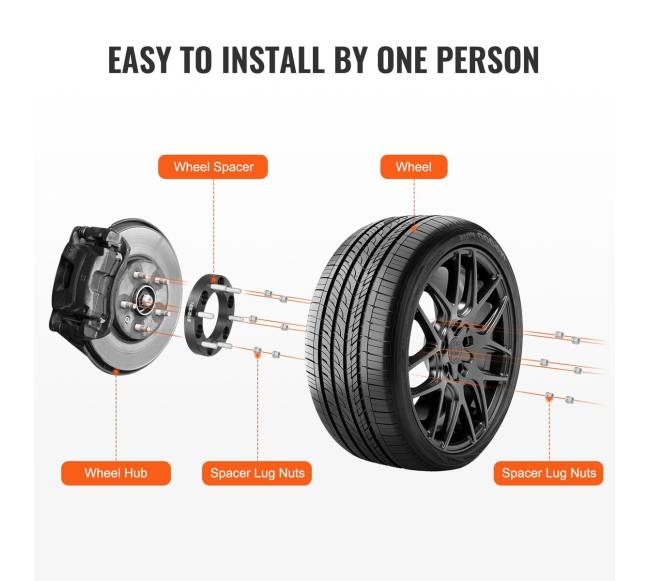 EASY TO INSTALL BY ONE PERSON

Wheel Spacer

Wheel

Wheel Hub

Spacer Lug Nuts

Spacer Lug Nuts