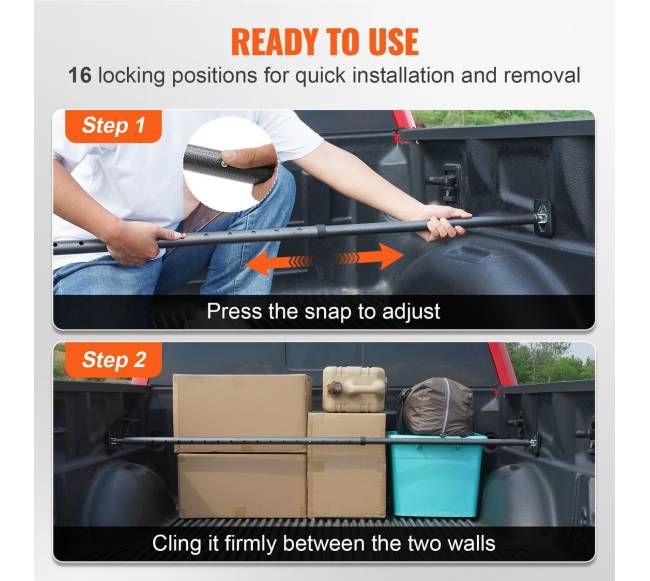 READY TO USE

16 locking positions for quick installation and removal

Step 1

Press the snap to adjust

Step 2

Cling it firmly between the two walls