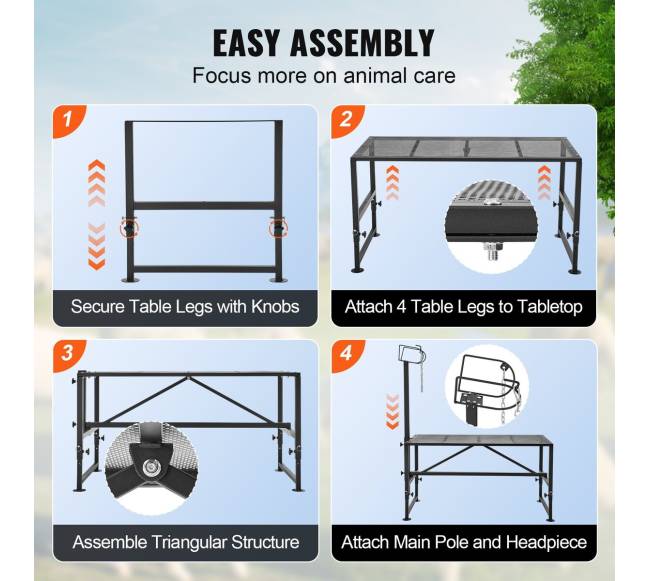 EASY ASSEMBLY
Focus more on animal care

1
Secure Table Legs with Knobs

2
Attach 4 Table Legs to Tabletop

3
Assemble Triangular Structure

4
Attach Main Pole and Headpiece