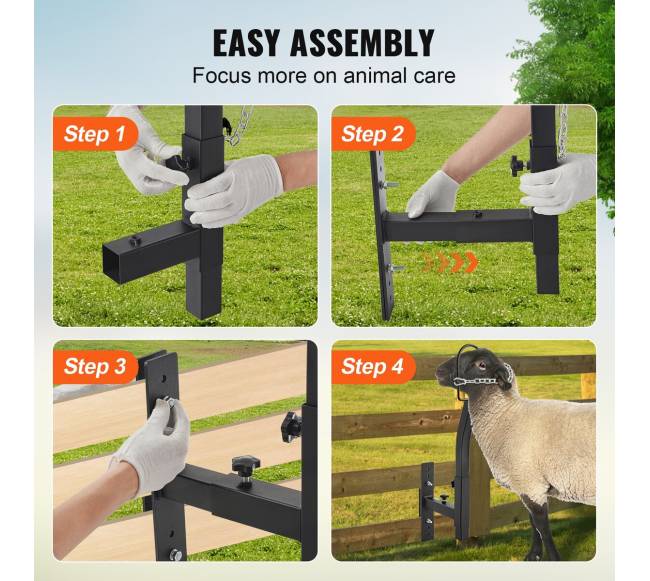 EASY ASSEMBLY

Focus more on animal care

Step 1

Step 2

Step 3

Step 4