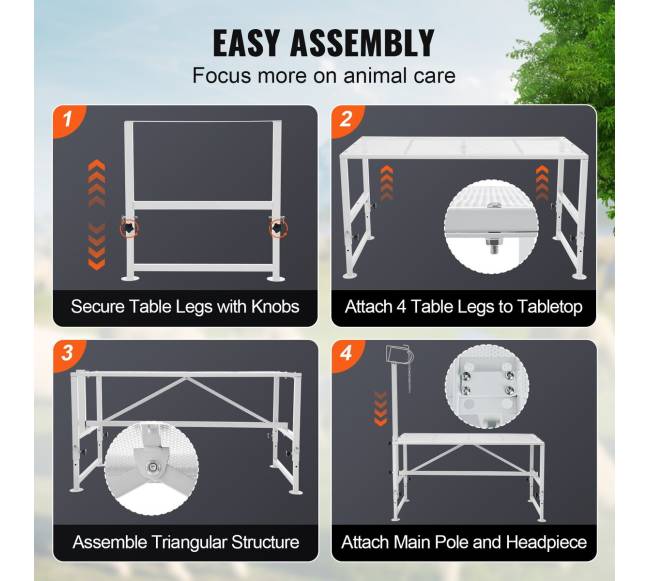 EASY ASSEMBLY
Focus more on animal care

1
Secure Table Legs with Knobs

2
Attach 4 Table Legs to Tabletop

3
Assemble Triangular Structure

4
Attach Main Pole and Headpiece