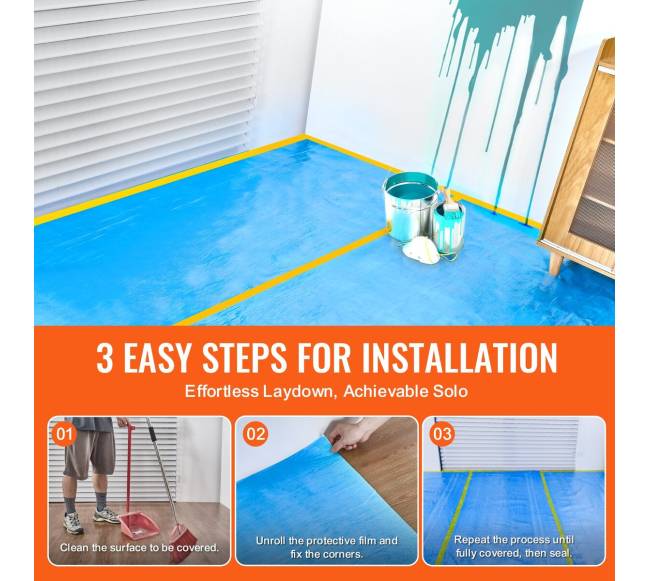 3 EASY STEPS FOR INSTALLATION

Effortless Laydown, Achievable Solo

01

Clean the surface to be covered.

02

Unroll the protective film and fix the corners.

03

Repeat the process until fully covered, then seal.