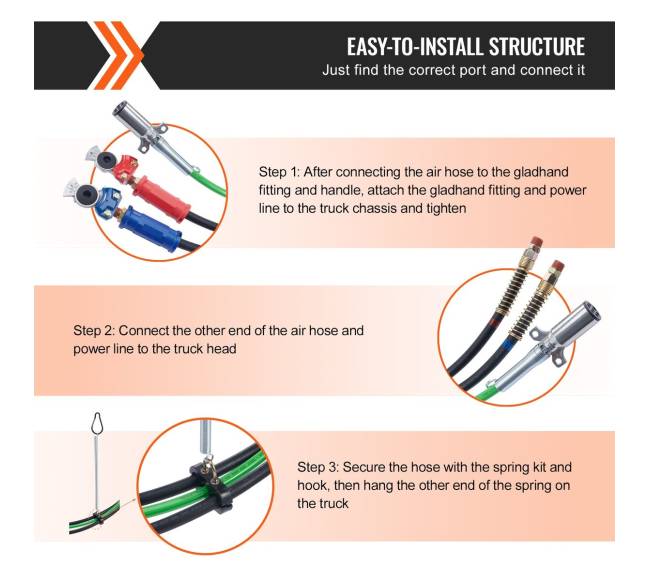 EASY-TO-INSTALL STRUCTURE
Just find the correct port and connect it

Step 1: After connecting the air hose to the gladhand fitting and handle, attach the gladhand fitting and power line to the truck chassis and tighten

Step 2: Connect the other end of the air hose and power line to the truck head

Step 3: Secure the hose with the spring kit and hook, then hang the other end of the spring on the truck